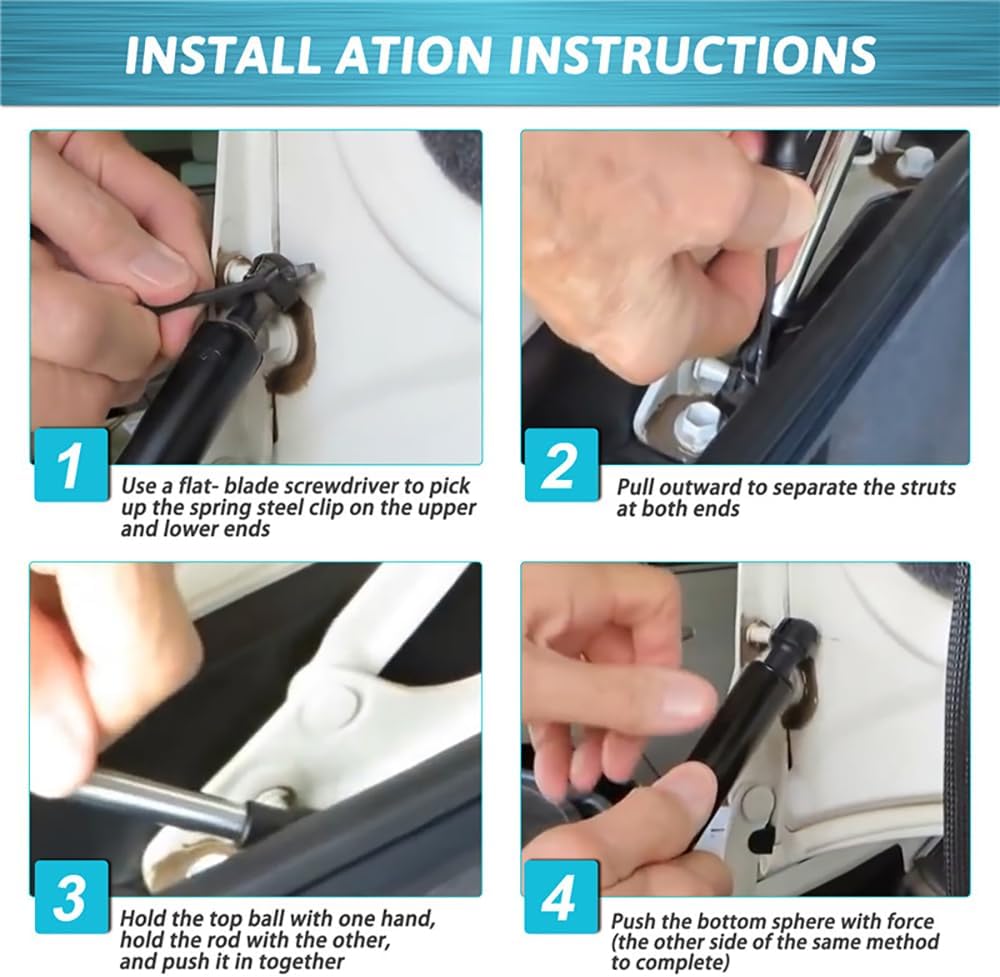 INSTALL ATION INSTRUCTIONS

1

Use a flat- blade screwdriver to pick up the spring steel clip on the upper and lower ends

2

Pull outward to separate the struts at both ends

3

Hold the top ball with one hand, hold the rod with the other, and push it in together

4

Push the bottom sphere with force (the other side of the same method to complete)