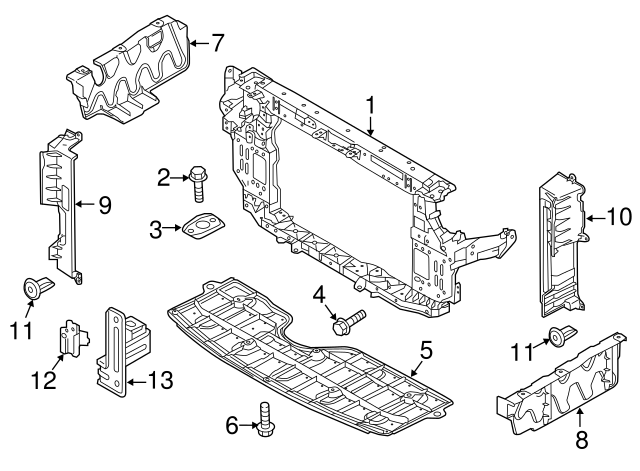 7
1
2
9
3
10
4
11
5
11
12
13
6
8