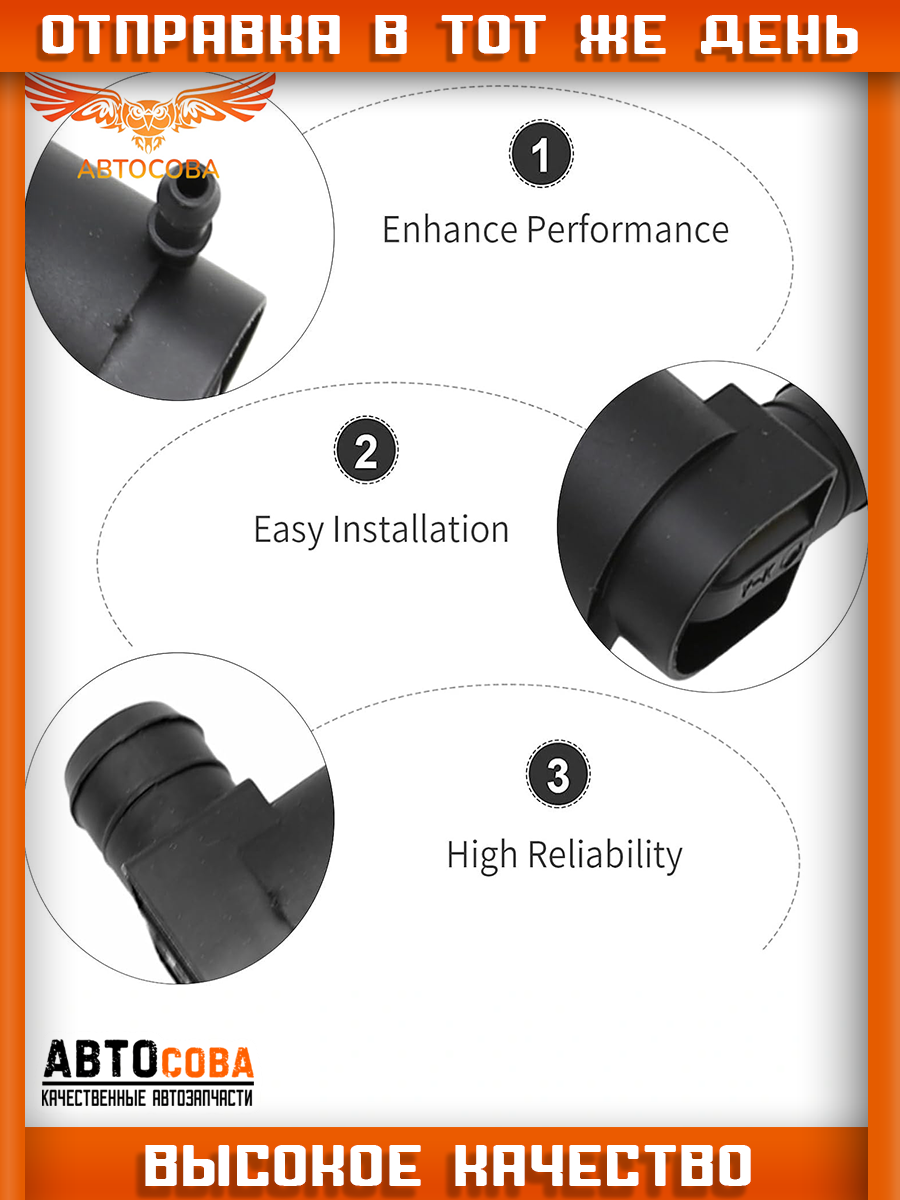 ОТПРАВКА В ТОТ ЖЕ ДЕНЬ

АВТОСОВА

1

Enhance Performance

2

Easy Installation

3

High Reliability

АВТОСОВА
КАЧЕСТВЕННЫЕ АВТОЗАПЧАСТИ

ВЫСОКОЕ КАЧЕСТВО