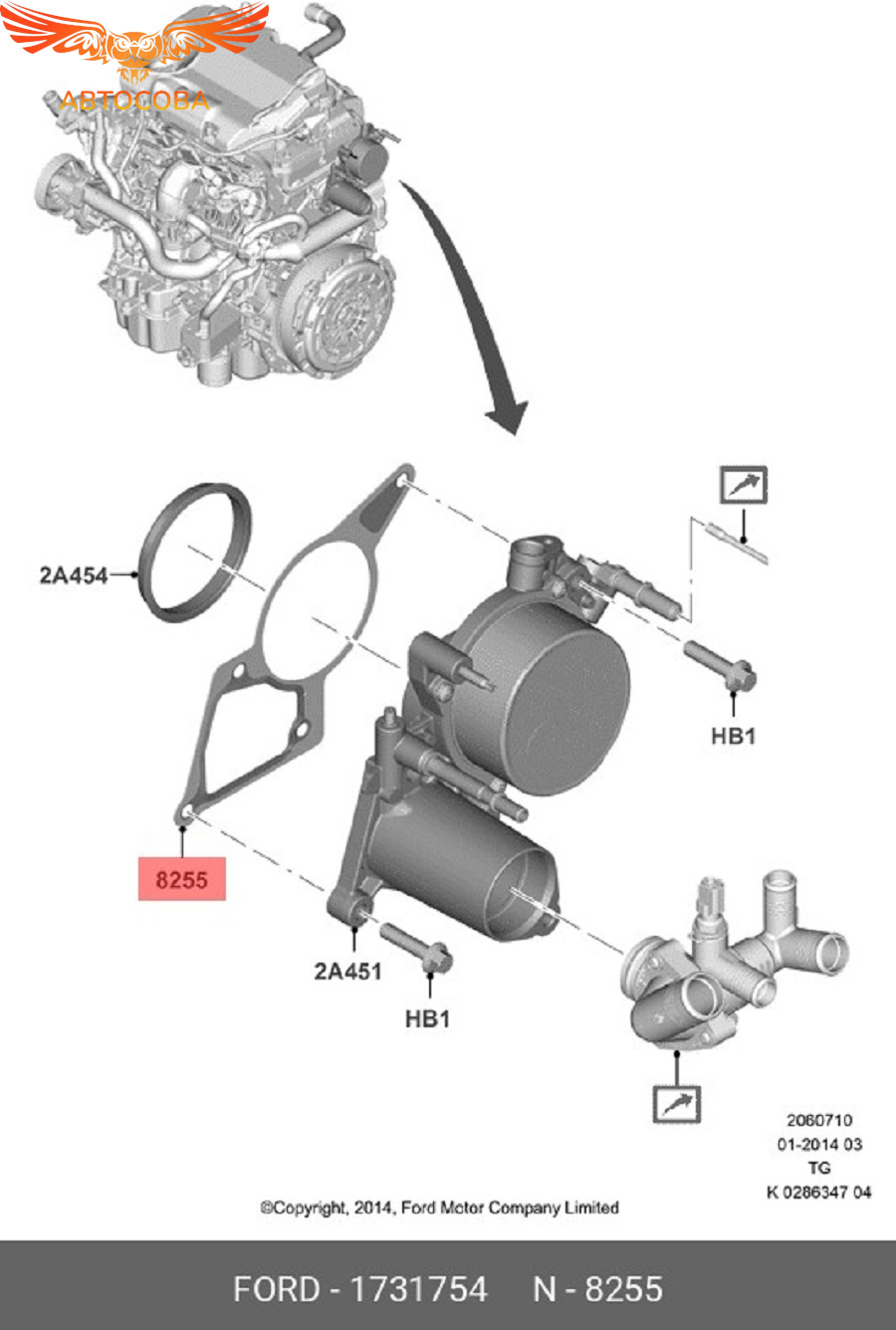 АВТОСОВА

2A454

HB1

8255

2A451

HB1

2060710
01-2014 03
TG
K 0286347 04

©Copyright, 2014, Ford Motor Company Limited

FORD - 1731754 N - 8255