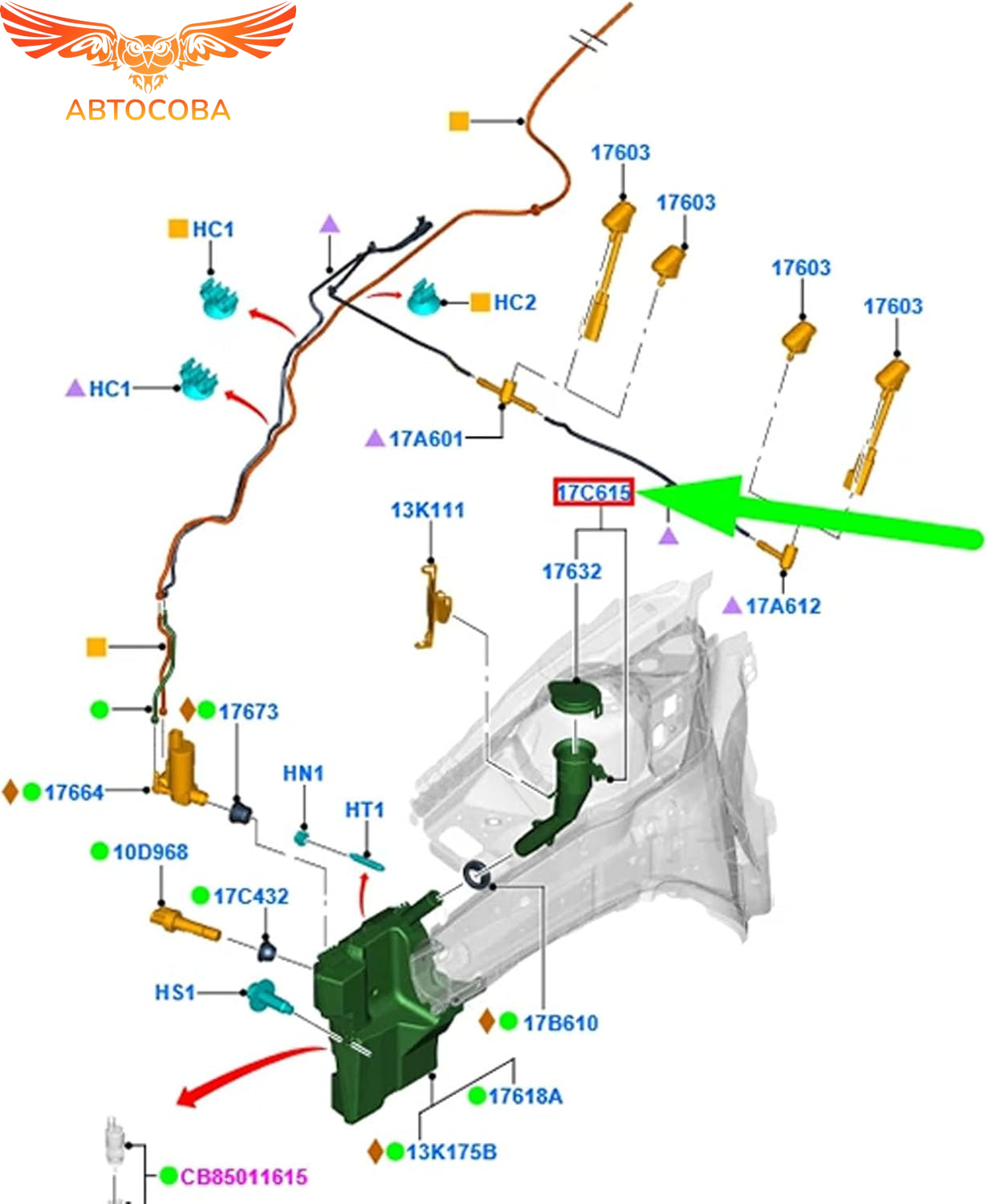 АВТОСОВА

17603
17603
HC1
HC2
17603
17603
HC1
17A601
13K111
17C615
17632
17A612
17673
17664
HN1
HT1
10D968
17C432
HS1
17B610
17618A
13K175B
CB85011615